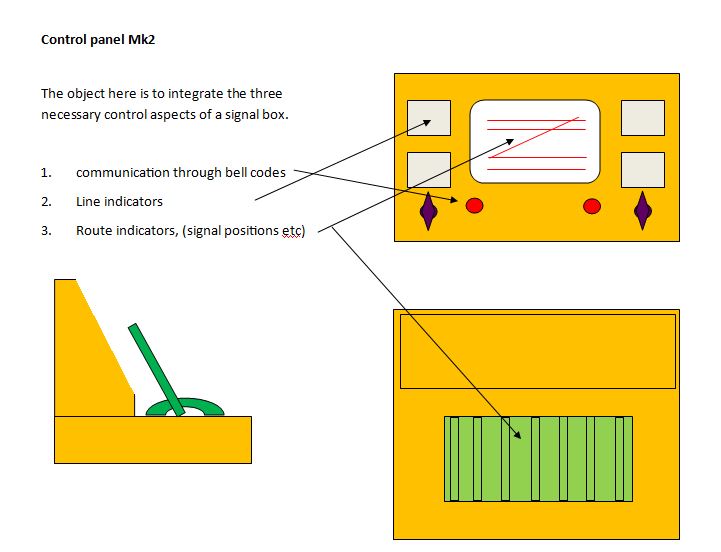 Control panel Mk2

The object here is to integrate the three necessary control aspects of a signal box.

1. communication through bell codes

2. Line indicators

3. Route indicators, (signal positions etc)